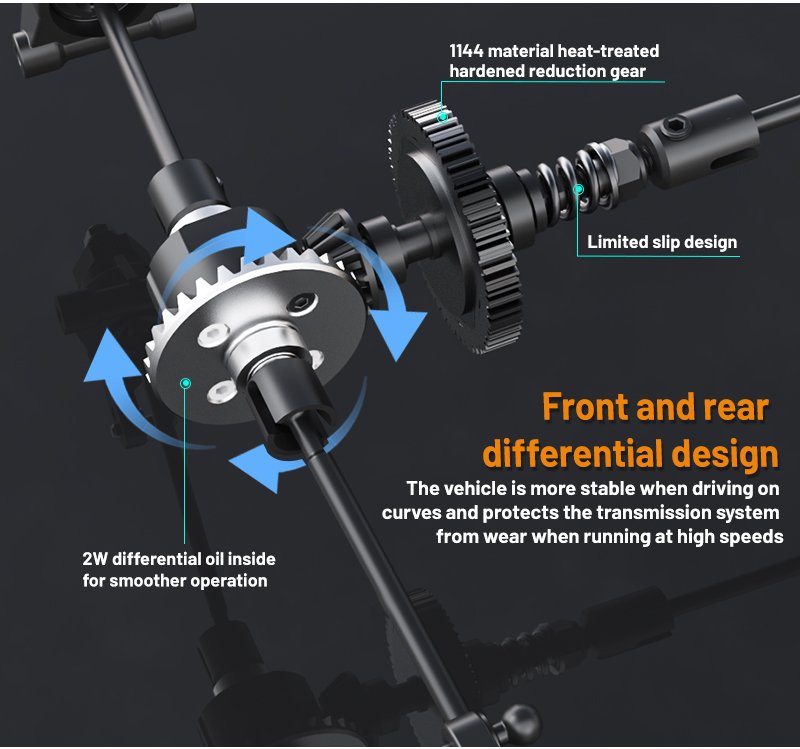 1144 material heat-treated hardened reduction gear

Limited slip design

Front and rear differential design

The vehicle is more stable when driving on curves and protects the transmission system from wear when running at high speeds

2W differential oil inside for smoother operation